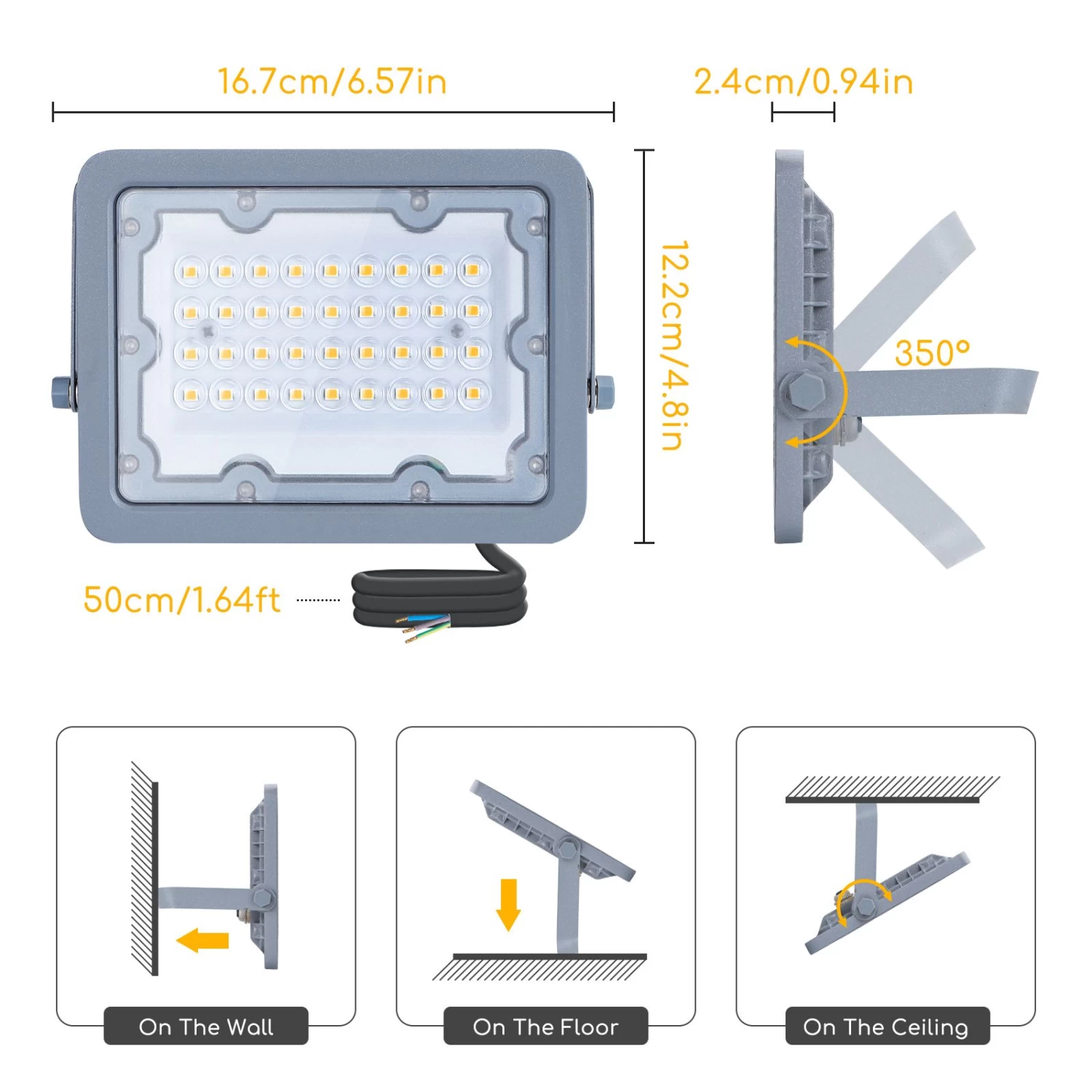 16.7cm/6.57in

2.4cm/0.94in

12.2cm/4.8in

350°

50cm/1.64ft

On The Wall

On The Floor

On The Ceiling